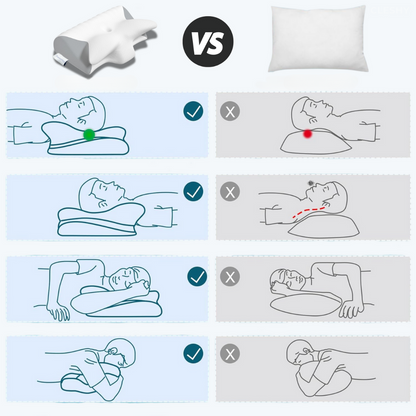 VS